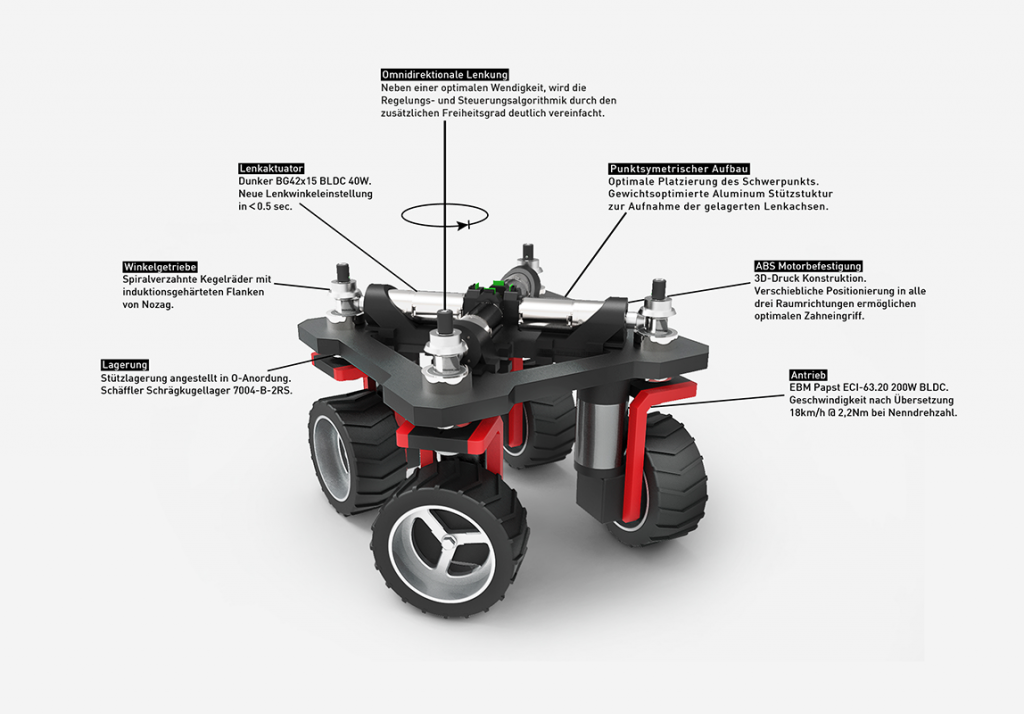 Omnidirektionale Lenkung
Neben einer optimalen Wendigkeit, wird die Regelungs- und Steuerungsalgorithmik durch den zusätzlichen Freiheitsgrad deutlich vereinfacht.

Lenkaktuator
Dunker BG42x15 BLDC 40W. Neue Lenkwinkeleinstellung in < 0.5 sec.

Punktsymetrischer Aufbau
Optimale Platzierung des Schwerpunkts. Gewichtsoptimierte Aluminum Stützstuktur zur Aufnahme der gelagerten Lenkachsen.

Winkelgetriebe
Spiralverzahnte Kegelräder mit induktionsgehärteten Flanken von Nozag.

ABS Motorbefestigung
3D-Druck Konstruktion. Verschiebliche Positionierung in alle drei Raumrichtungen ermöglichen optimalen Zahneingriff.

Lagerung
Stützlagerung angestellt in O-Anordung. Schäffler Schrägkugellager 7004-B-2RS.

Antrieb
EBM Papst ECI-63.20 200W BLDC. Geschwindigkeit nach Übersetzung 18km/h @ 2,2Nm bei Nenndrehzahl.